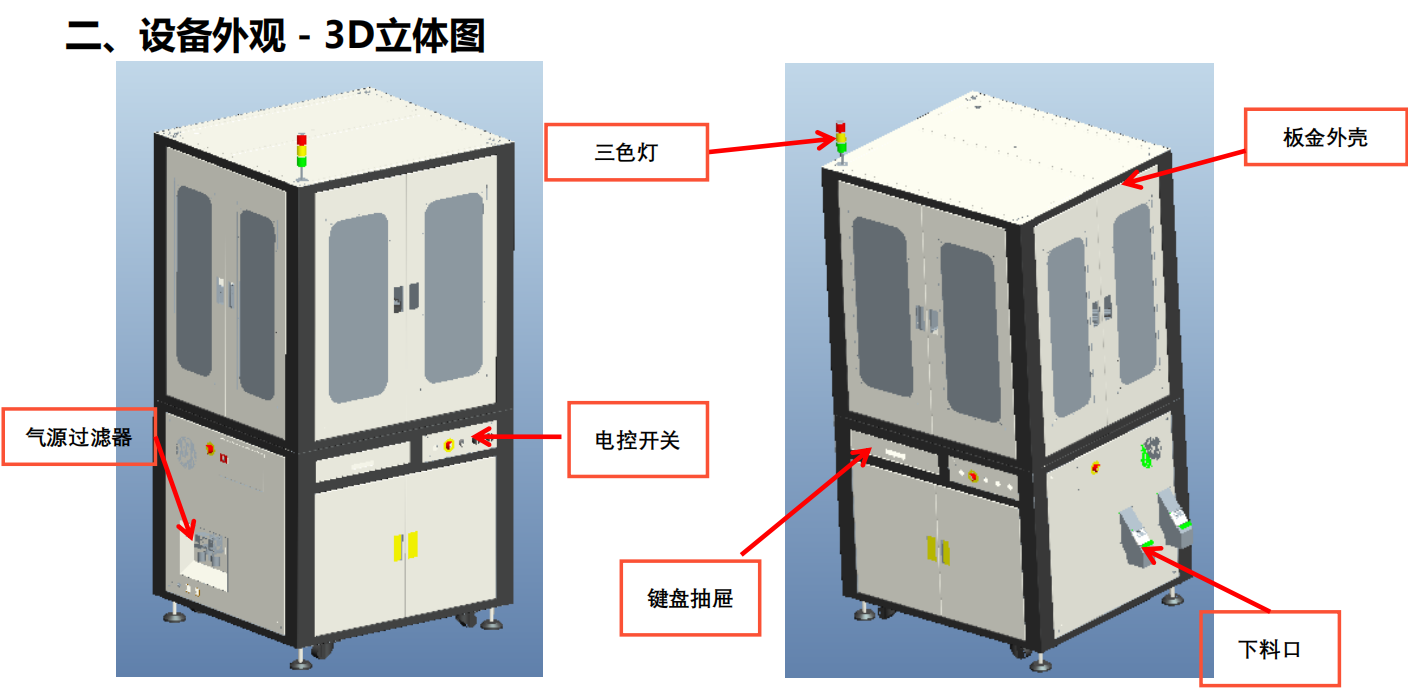 二、设备外观 - 3D立体图

三色灯

板金外壳

气源过滤器

电控开关

键盘抽屉

下料口