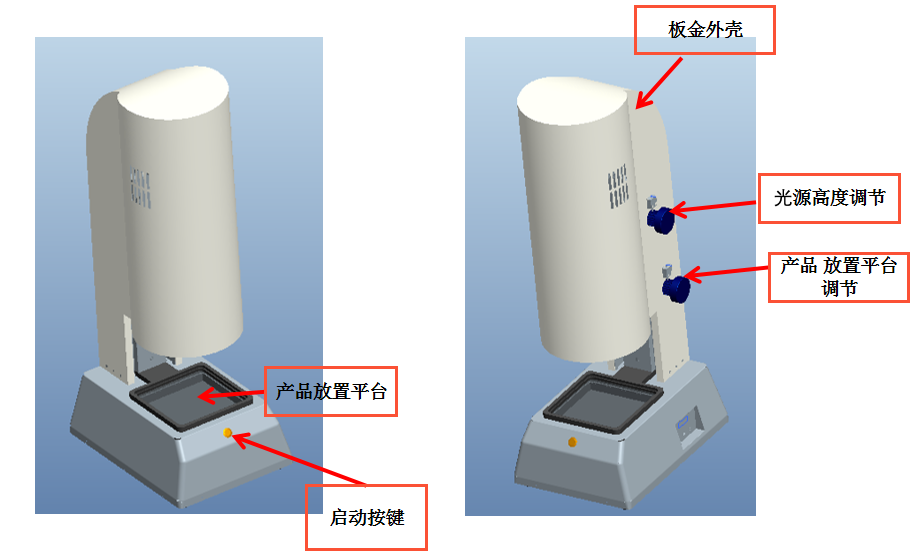 产品放置平台

启动按键

板金外壳

光源高度调节

产品 放置平台调节