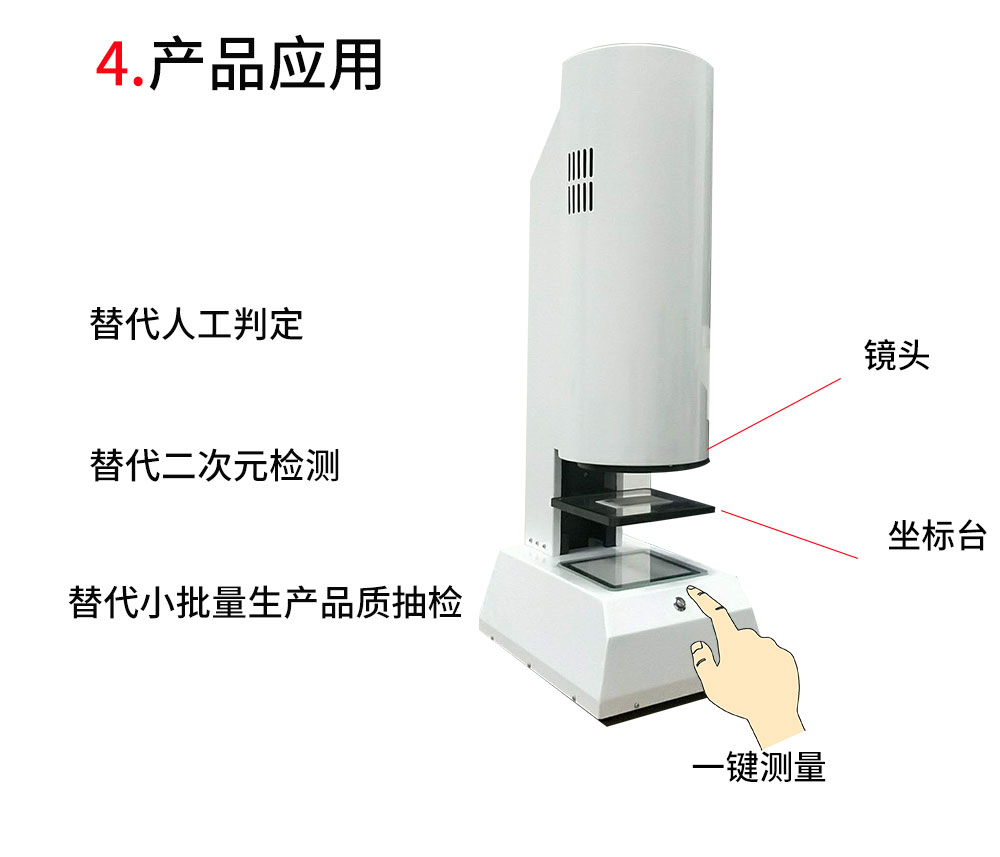 4.产品应用

替代人工判定

替代二次元检测

替代小批量生产品质抽检

镜头

坐标台

一键测量